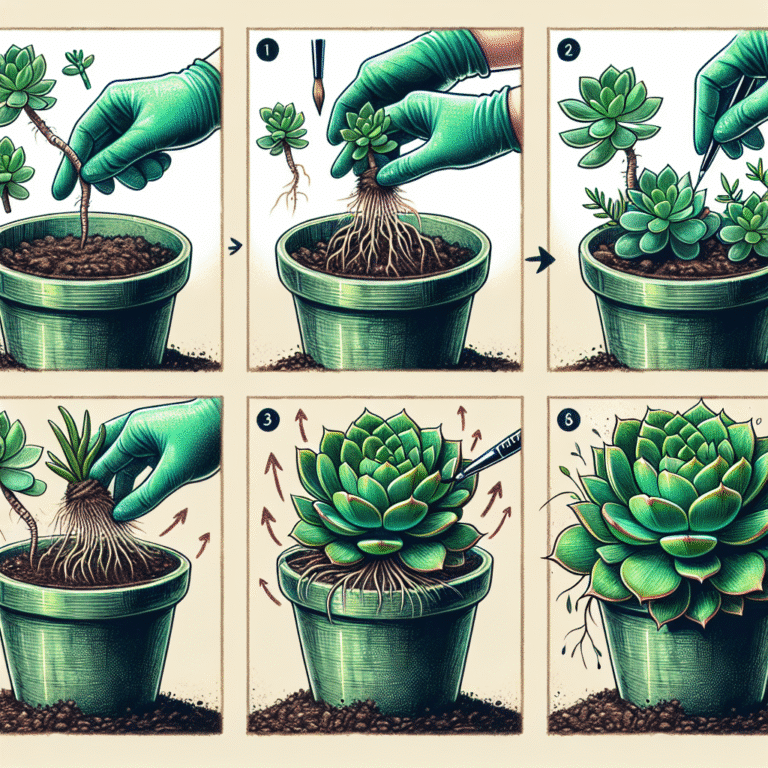 1

2

3

6