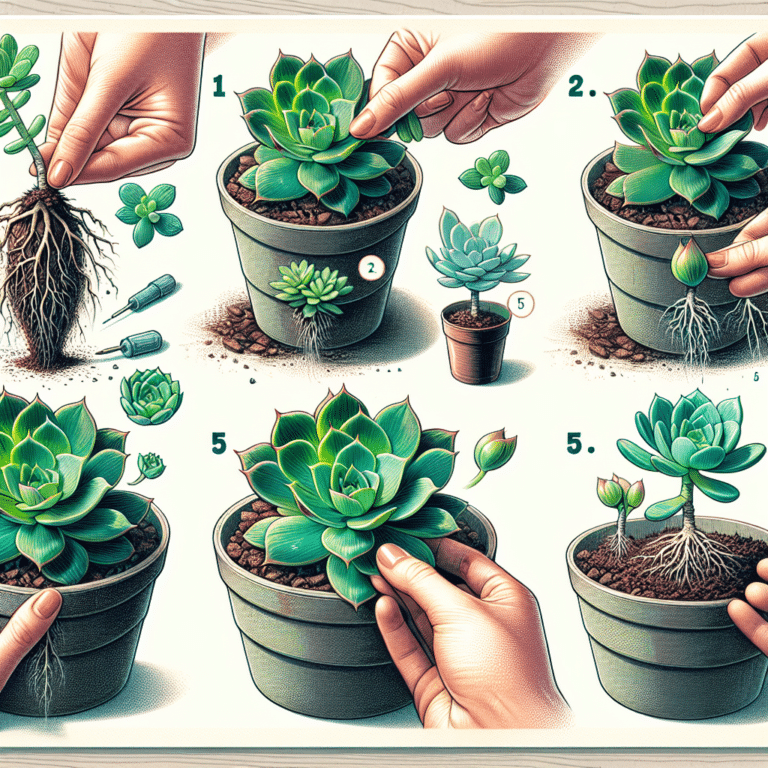 1

2.

2

5

5

5.